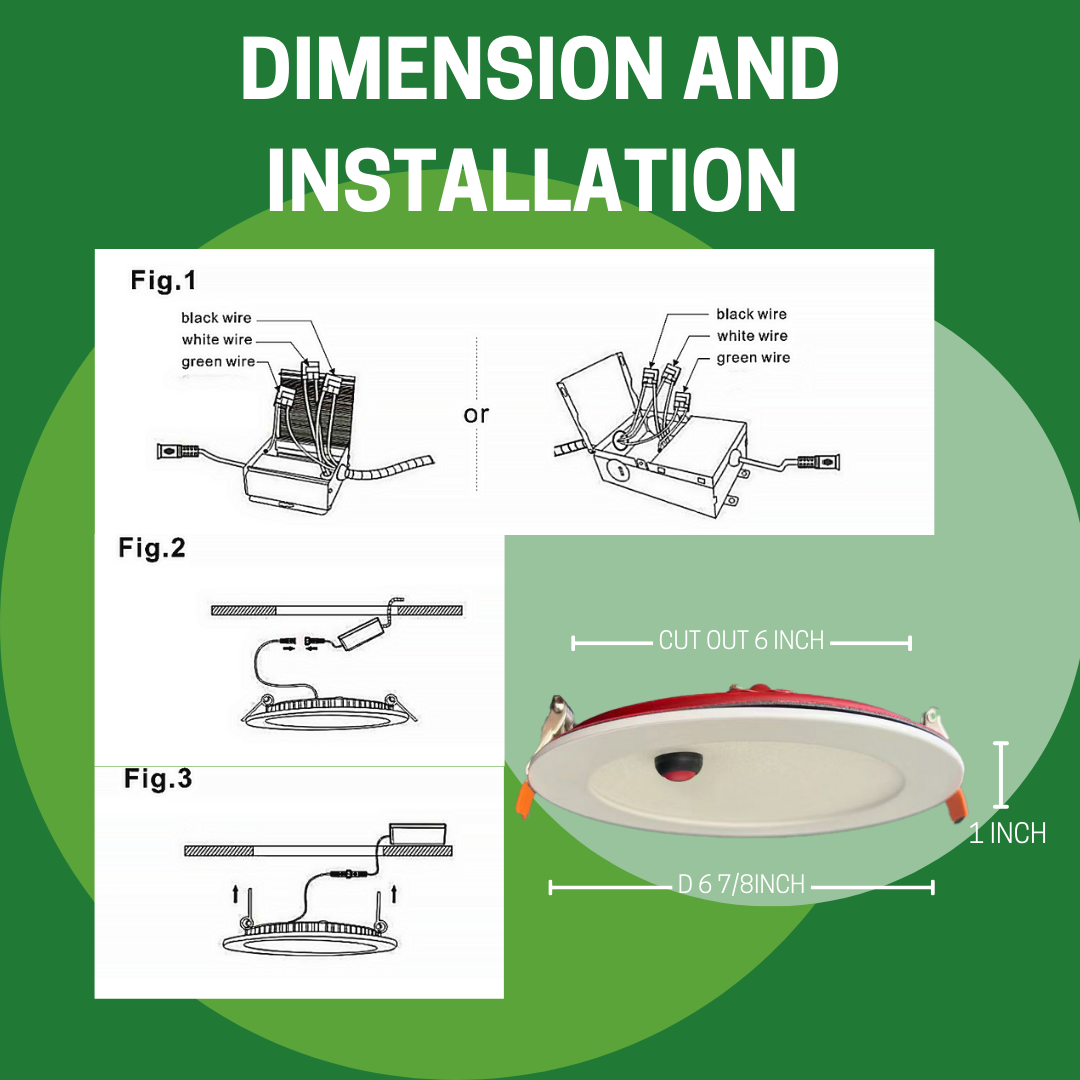 DIMENSION AND INSTALLATION

Fig.1

black wire
white wire
green wire

or

black wire
white wire
green wire

Fig.2

Fig.3

CUT OUT 6 INCH

1 INCH

D 6 7/8INCH