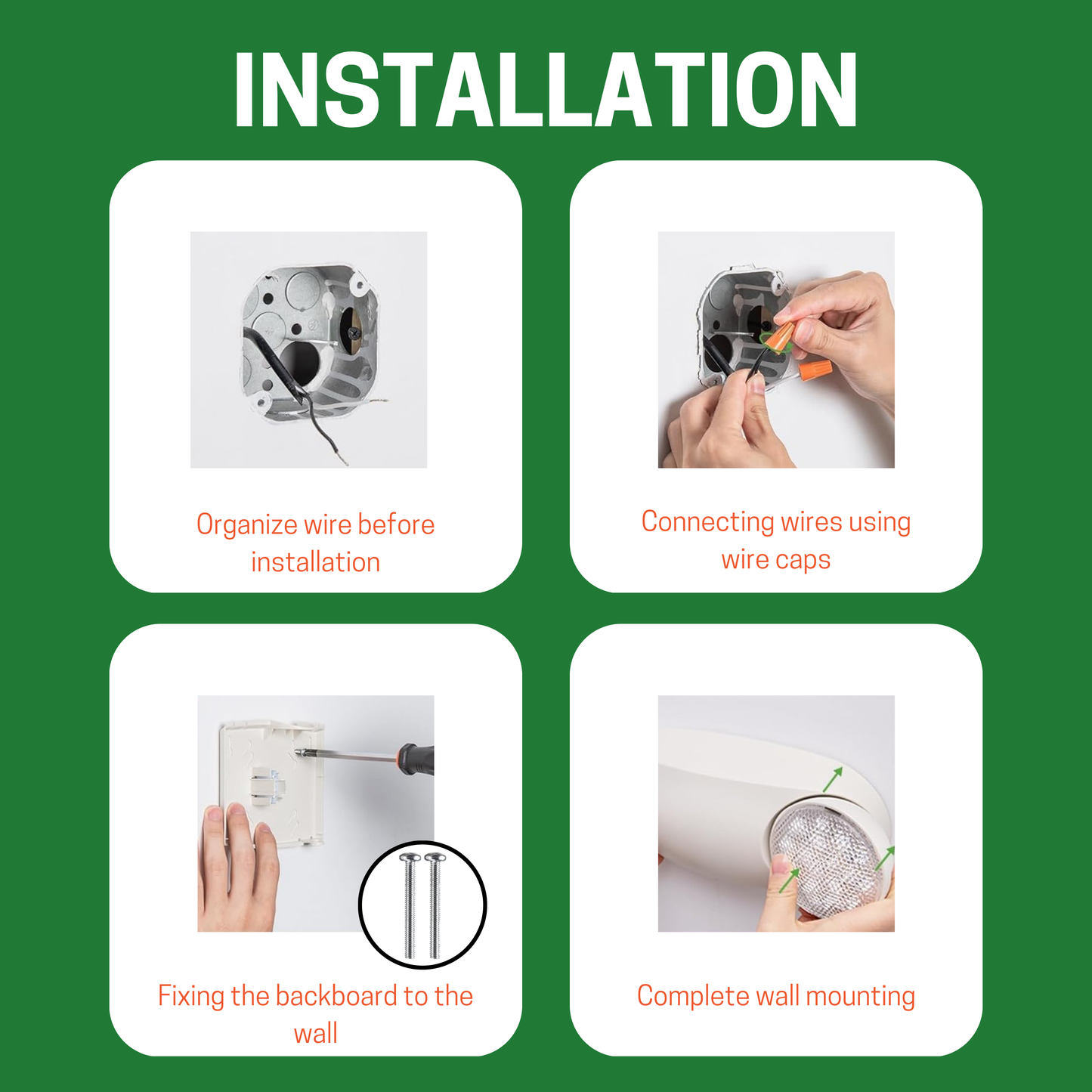 INSTALLATION

Organize wire before installation

Connecting wires using wire caps

Fixing the backboard to the wall

Complete wall mounting