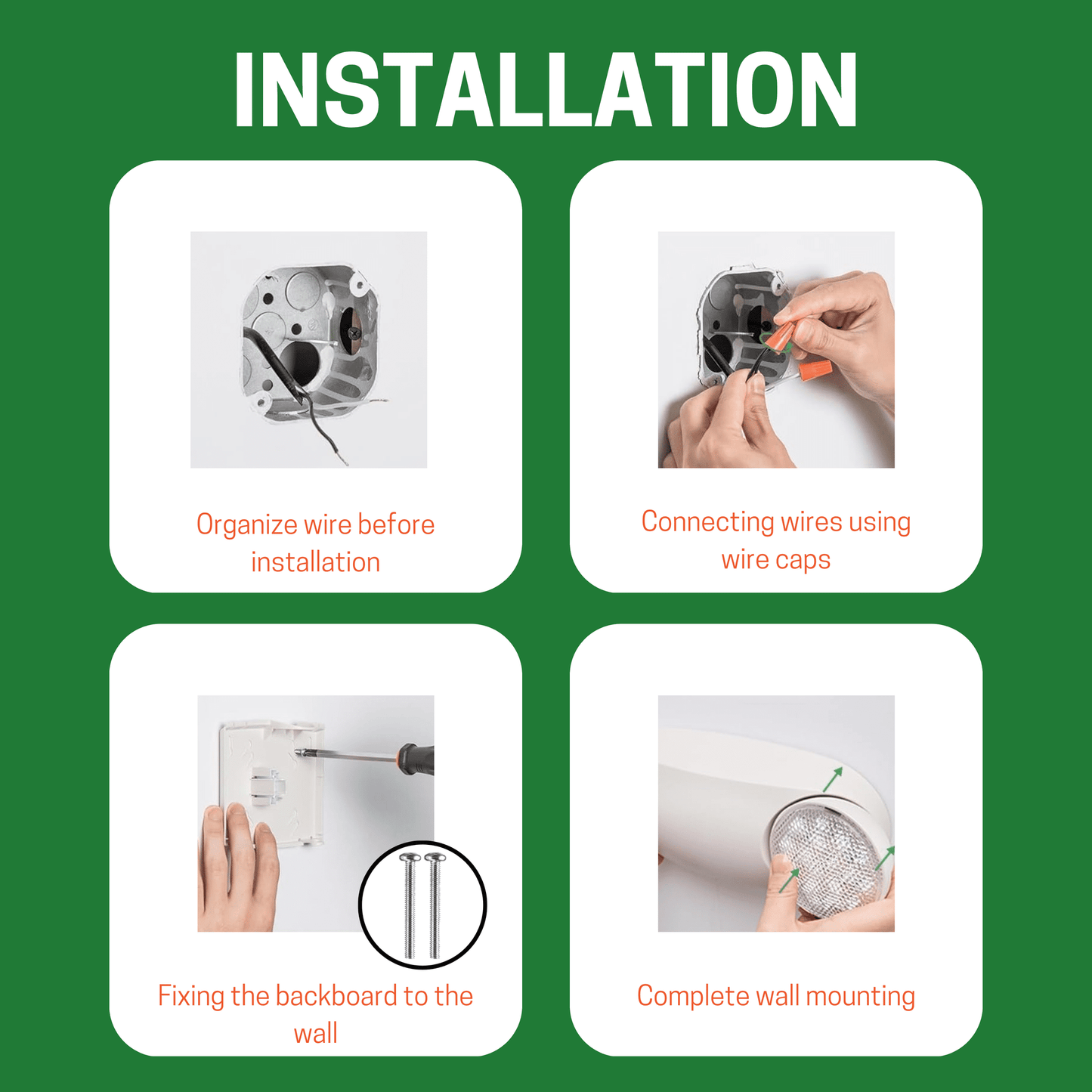 INSTALLATION

Organize wire before installation

Connecting wires using wire caps

Fixing the backboard to the wall

Complete wall mounting