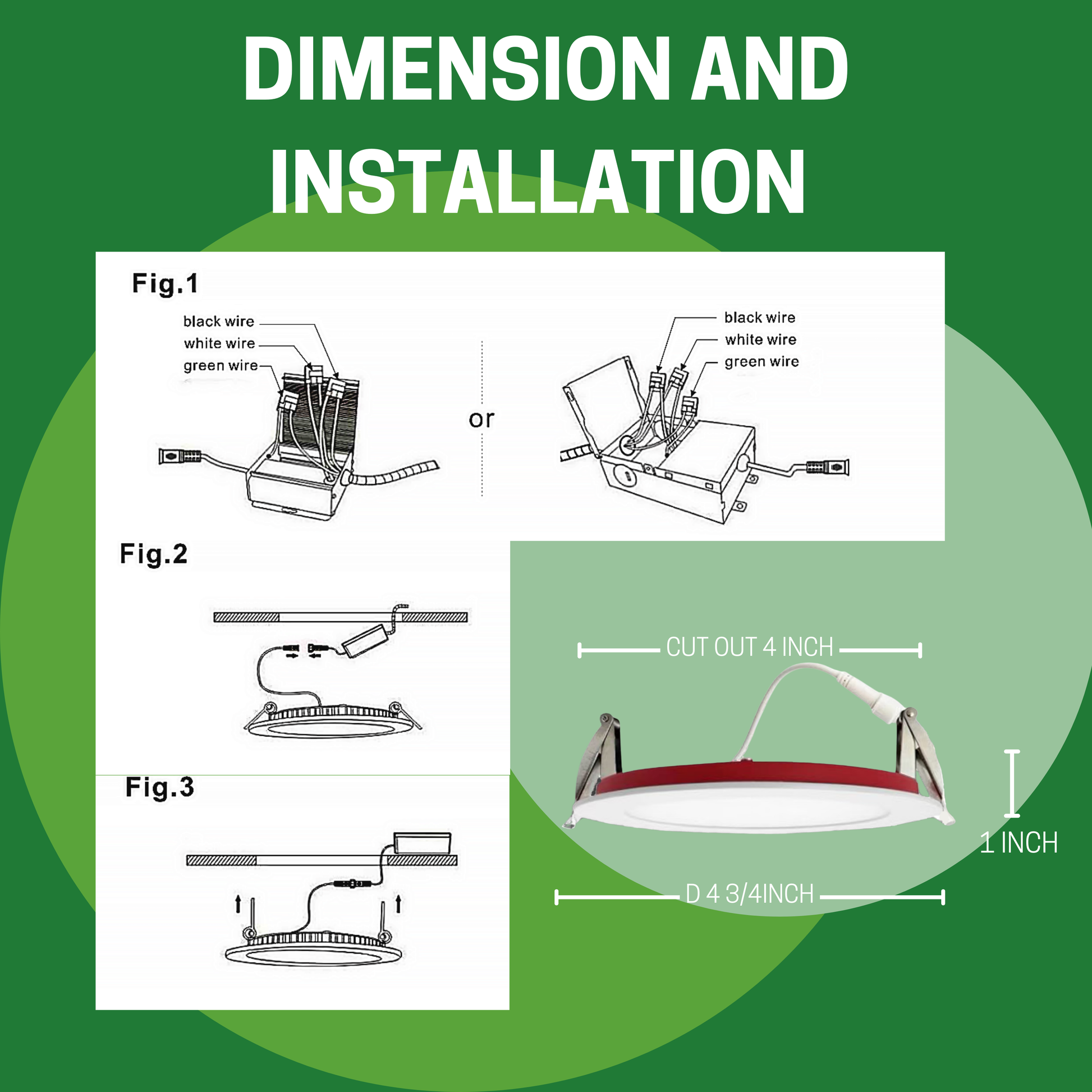 DIMENSION AND INSTALLATION

Fig.1

black wire
white wire
green wire

or

black wire
white wire
green wire

Fig.2

Fig.3

CUT OUT 4 INCH

1 INCH

D 4 3/4INCH